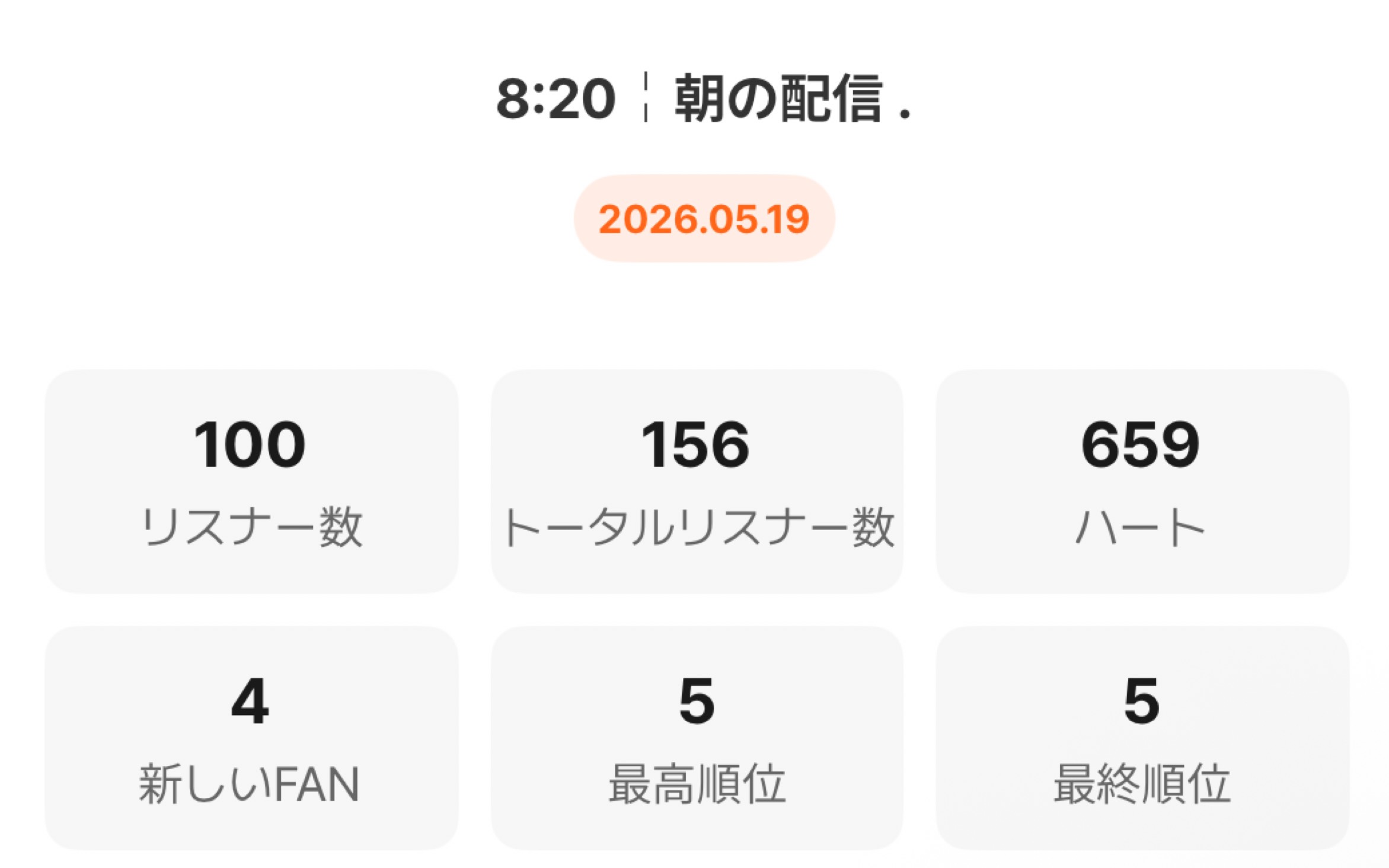 8:20 ¦ 朝の配信 .

2026.05.19

100
リスナー数

156
トータルリスナー数

659
ハート

4
新しいFAN

5
最高順位

5
最終順位