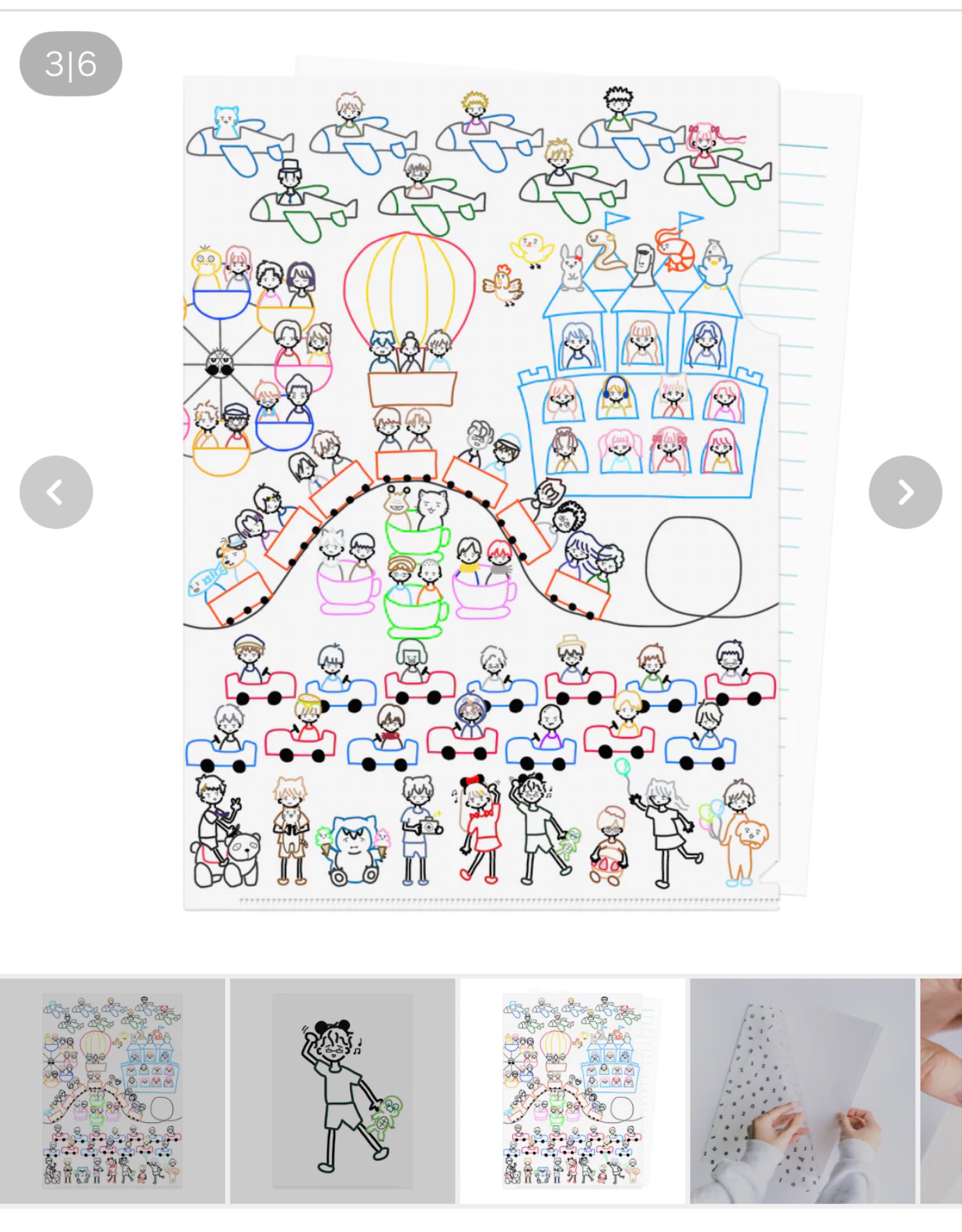 3|6